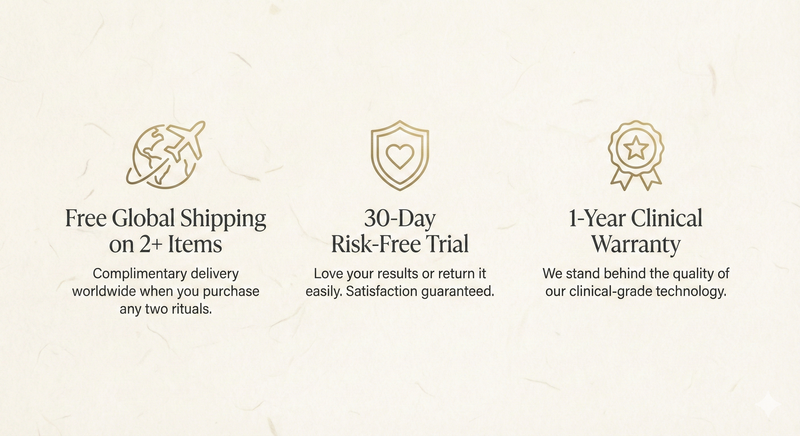 Free Global Shipping on 2+ Items

Complimentary delivery worldwide when you purchase any two rituals.

30-Day Risk-Free Trial

Love your results or return it easily. Satisfaction guaranteed.

1-Year Clinical Warranty

We stand behind the quality of our clinical-grade technology.